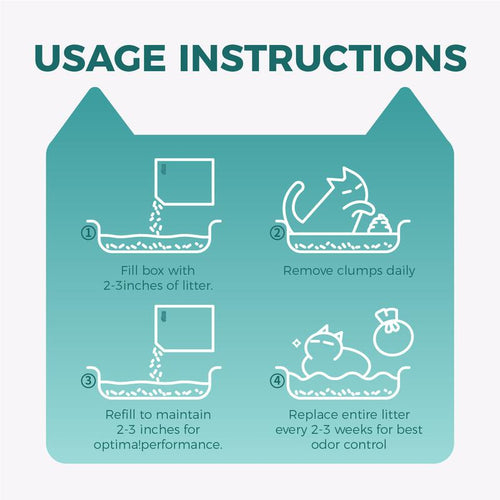 USAGE INSTRUCTIONS

①

Fill box with 2-3inches of litter.

②

Remove clumps daily

③

Refill to maintain 2-3 inches for optima!performance.

④

Replace entire litter every 2-3 weeks for best odor control